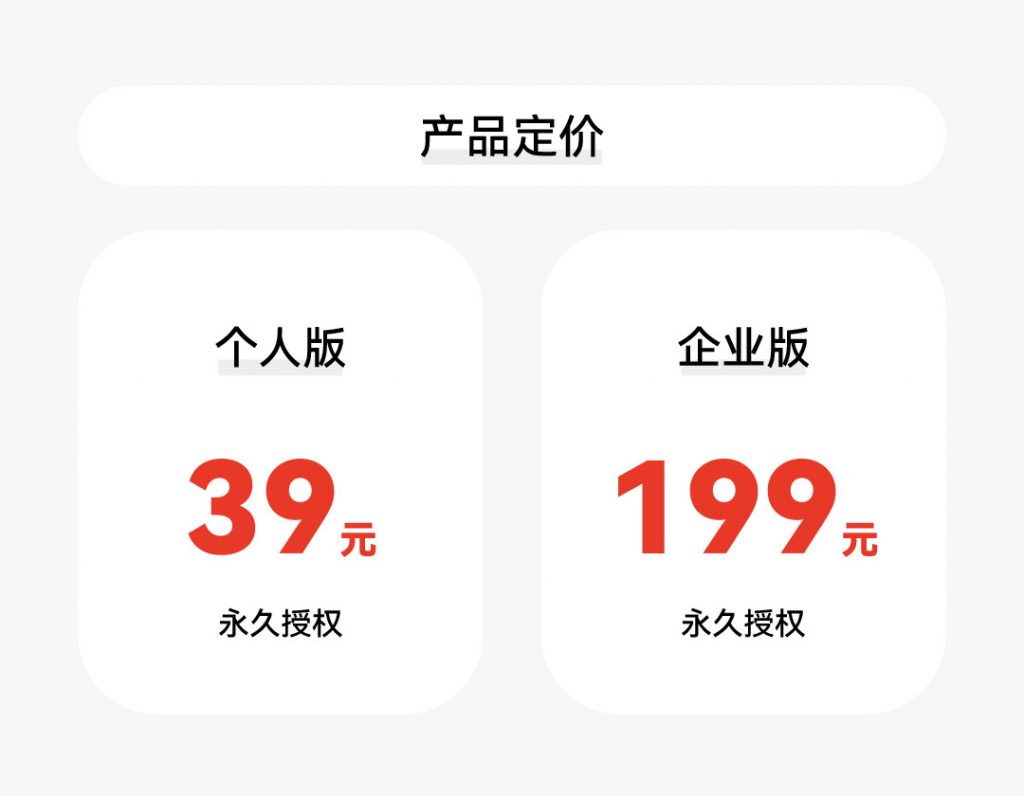 产品定价

个人版

39元

永久授权

企业版

199元

永久授权